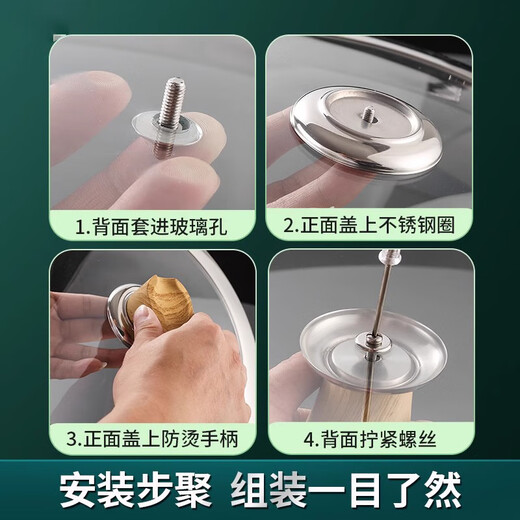 1.背面套进玻璃孔

2.正面盖上不锈钢圈

3.正面盖上防烫手柄

4.背面拧紧螺丝

安装步聚 组装一目了然