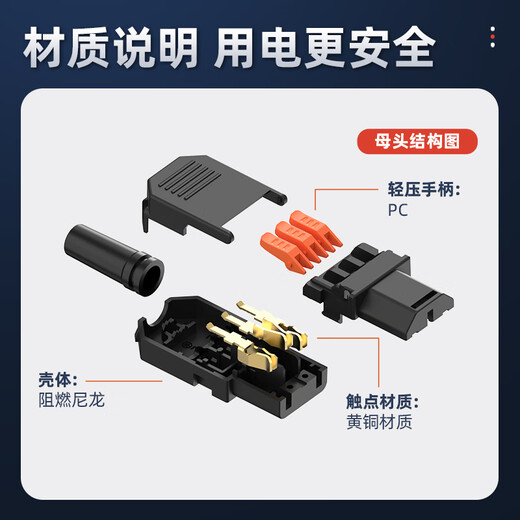 材质说明 用电更安全

母头结构图

轻压手柄:
PC

壳体:
阻燃尼龙

触点材质:
黄铜材质