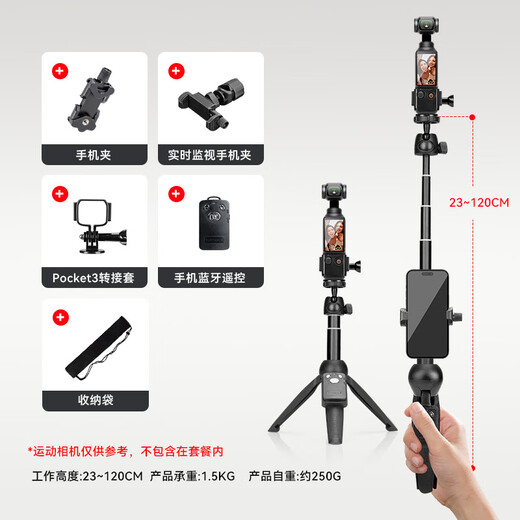 手机夹

实时监视手机夹

Pocket3转接套

手机蓝牙遥控

收纳袋

23~120CM

*运动相机仅供参考，不包含在套餐内

工作高度:23~120CM 产品承重:1.5KG 产品自重:约250G