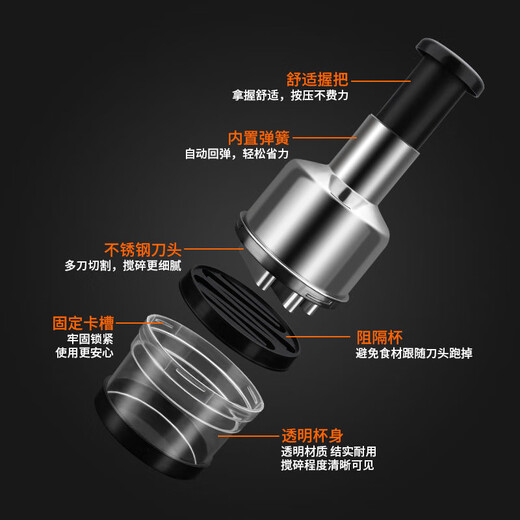 舒适握把
拿握舒适，按压不费力

内置弹簧
自动回弹，轻松省力

不锈钢刀头
多刀切割，搅碎更细腻

固定卡槽
牢固锁紧
使用更安心

阻隔杯
避免食材跟随刀头跑掉

透明杯身
透明材质 结实耐用
搅碎程度清晰可见