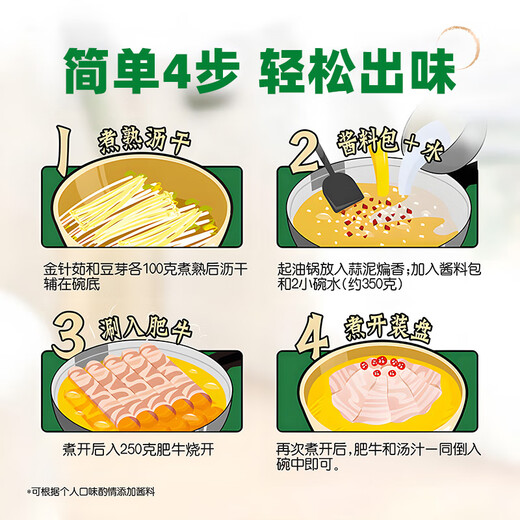 简单4步 轻松出味

1 煮熟沥干

金针菇和豆芽各100克煮熟后沥干辅在碗底

2 酱料包+水

起油锅放入蒜泥煸香;加入酱料包和2小碗水(约350克)

3 涮入肥牛

煮开后入250克肥牛烧开

4 煮开装盘

再次煮开后,肥牛和汤汁一同倒入碗中即可。

*可根据个人口味酌情添加酱料