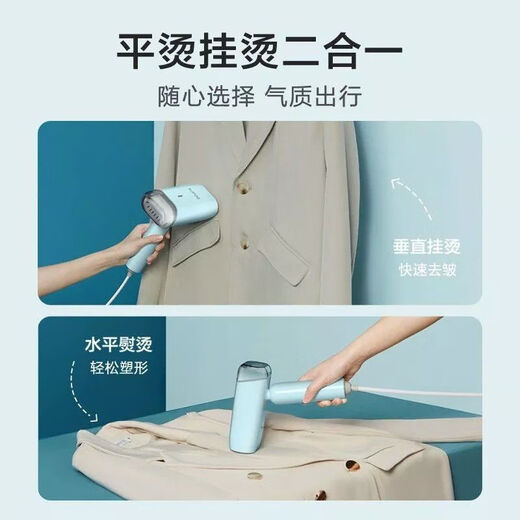 平烫挂烫二合一

随心选择 气质出行

垂直挂烫
快速去皱

水平熨烫
轻松塑形