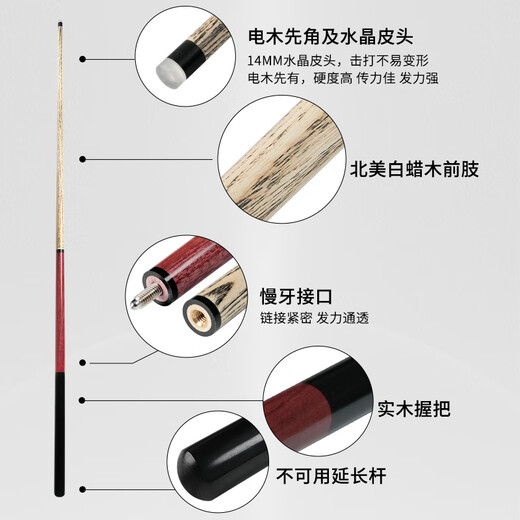 电木先角及水晶皮头
14MM水晶皮头，击打不易变形
电木先有，硬度高 传力佳 发力强

北美白蜡木前肢

慢牙接口
链接紧密 发力通透

实木握把

不可用延长杆