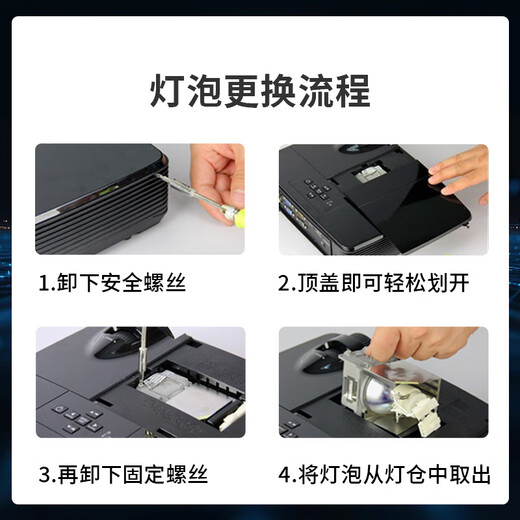 灯泡更换流程

1.卸下安全螺丝

2.顶盖即可轻松划开

3.再卸下固定螺丝

4.将灯泡从灯仓中取出