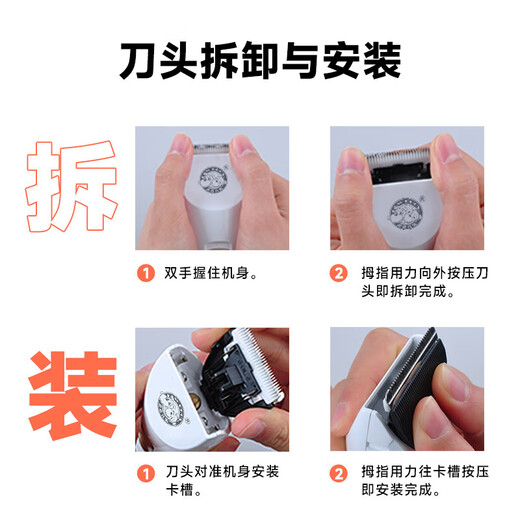 刀头拆卸与安装

拆

1 双手握住机身。

2 拇指用力向外按压刀头即拆卸完成。

装

1 刀头对准机身安装卡槽。

2 拇指用力往卡槽按压即安装完成。