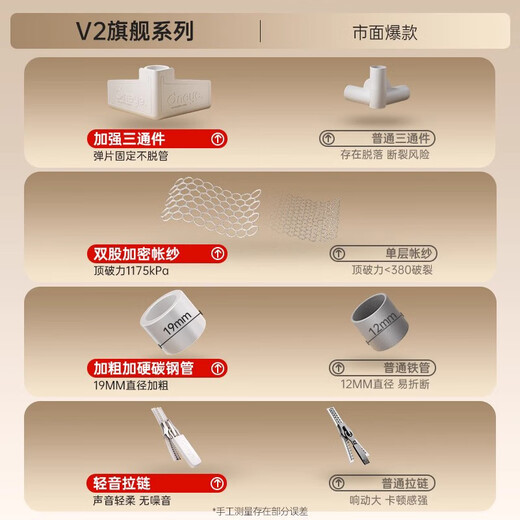 V2旗舰系列

市面爆款

加强三通件
弹片固定不脱管

普通三通件
存在脱落 断裂风险

双股加密帐纱
顶破力1175kPa

单层帐纱
顶破力<380破裂

19mm

12mm

加粗加硬碳钢管
19MM直径加粗

普通铁管
12MM直径 易折断

轻音拉链
声音轻柔 无噪音

普通拉链
响动大 卡顿感强

*手工测量存在部分误差