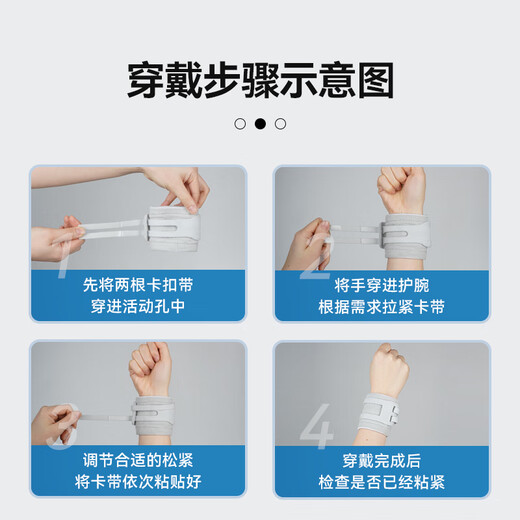 穿戴步骤示意图

1
先将两根卡扣带
穿进活动孔中

2
将手穿进护腕
根据需求拉紧卡带

3
调节合适的松紧
将卡带依次粘贴好

4
穿戴完成后
检查是否已经粘紧