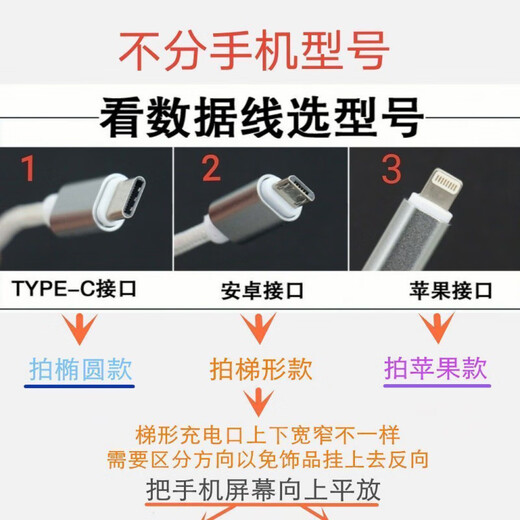 不分手机型号

看数据线选型号

1

2

3

TYPE-C接口

安卓接口

苹果接口

拍椭圆款

拍梯形款

拍苹果款

梯形充电口上下宽窄不一样
需要区分方向以免饰品挂上去反向

把手机屏幕向上平放