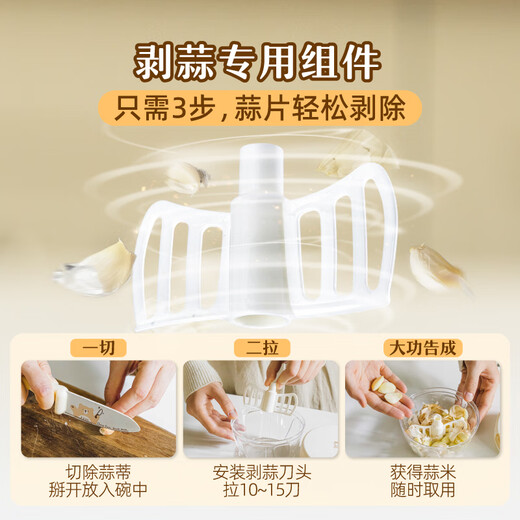 剥蒜专用组件

只需3步，蒜片轻松剥除

一切

切除蒜蒂
掰开放入碗中

二拉

安装剥蒜刀头
拉10~15刀

大功告成

获得蒜米
随时取用