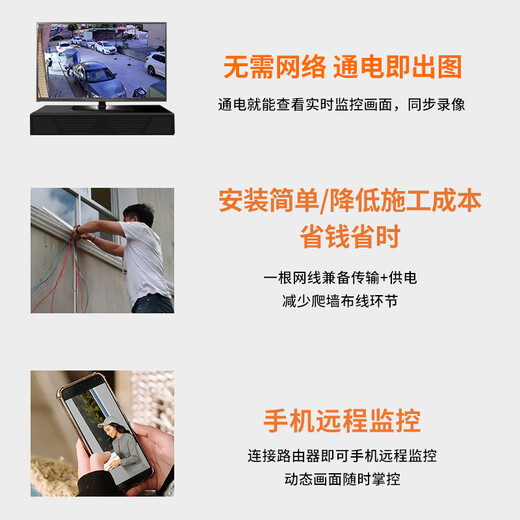 无需网络 通电即出图

通电就能查看实时监控画面，同步录像

安装简单/降低施工成本
省钱省时

一根网线兼备传输+供电
减少爬墙布线环节

手机远程监控

连接路由器即可手机远程监控
动态画面随时掌控