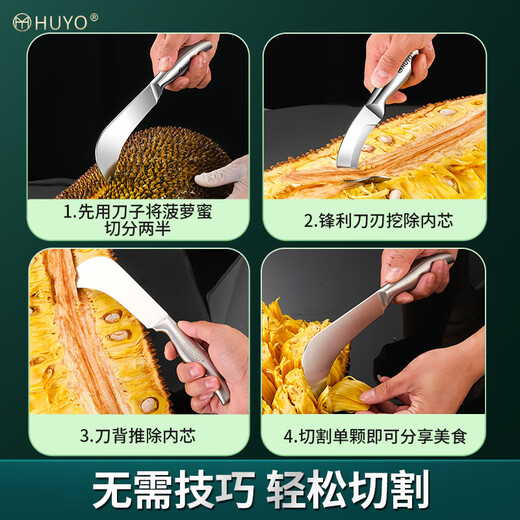 HUYO®

1.先用刀子将菠萝蜜切分两半

2.锋利刀刃挖除内芯

3.刀背推除内芯

4.切割单颗即可分享美食

无需技巧 轻松切割