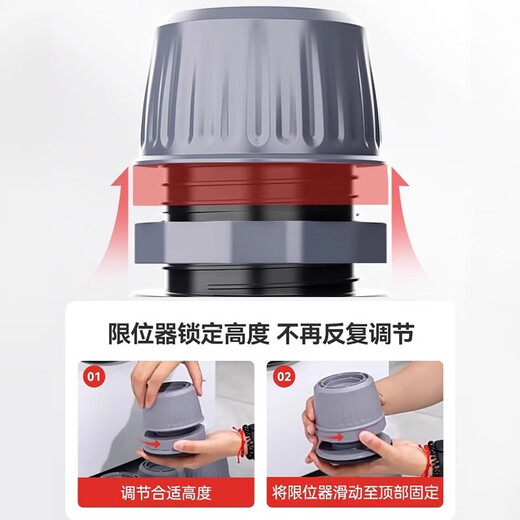 限位器锁定高度 不再反复调节

01

调节合适高度

02

将限位器滑动至顶部固定