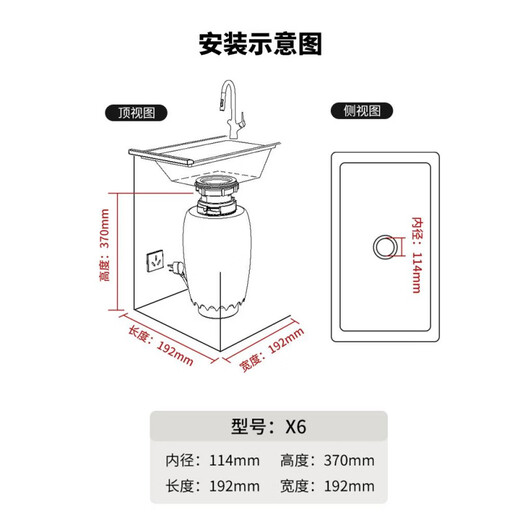 安装示意图

顶视图

侧视图

高度：370mm

长度：192mm

宽度：192mm

内径：114mm

型号：X6

内径：114mm 高度：370mm

长度：192mm 宽度：192mm