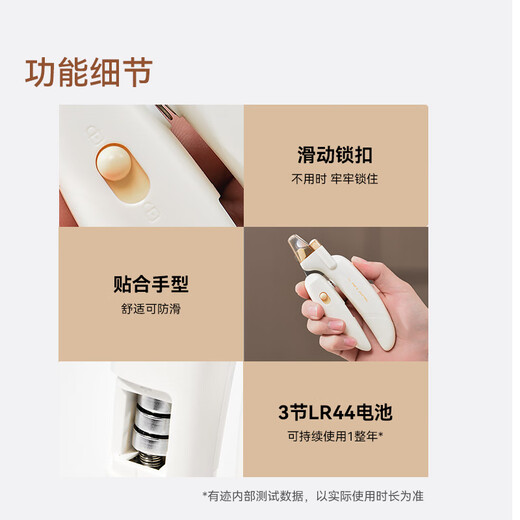 功能细节

滑动锁扣
不用时 牢牢锁住

贴合手型
舒适可防滑

3节LR44电池
可持续使用1整年*

*有迹内部测试数据，以实际使用时长为准