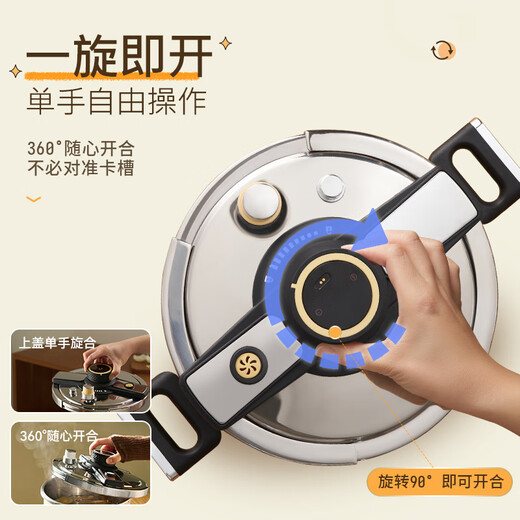 一旋即开
单手自由操作

360°随心开合
不必对准卡槽

上盖单手旋合

360°随心开合

旋转90° 即可开合