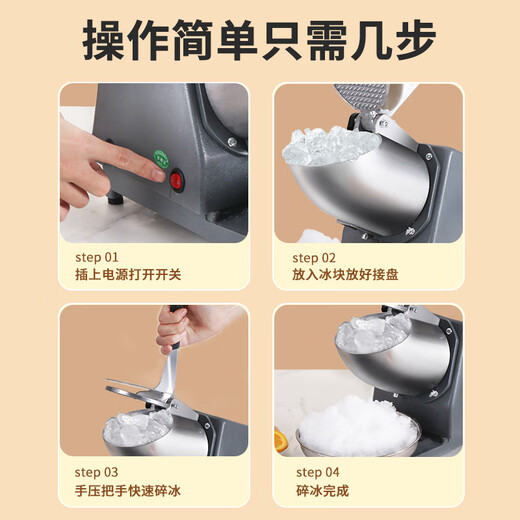 操作简单只需几步

step 01
插上电源打开开关

step 02
放入冰块放好接盘

step 03
手压把手快速碎冰

step 04
碎冰完成