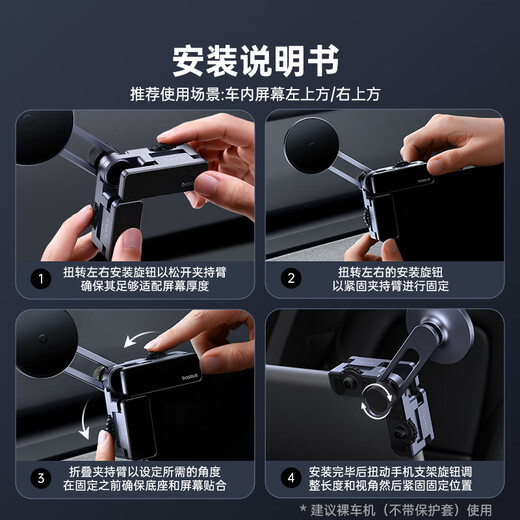 安装说明书

推荐使用场景:车内屏幕左上方/右上方

baseus

1 扭转左右安装旋钮以松开夹持臂 确保其足够适配屏幕厚度

baseus

2 扭转左右的安装旋钮 以紧固夹持臂进行固定

baseus

3 折叠夹持臂以设定所需的角度 在固定之前确保底座和屏幕贴合

4 安装完毕后扭动手机支架旋钮调整长度和视角然后紧固固定位置

* 建议裸车机（不带保护套）使用