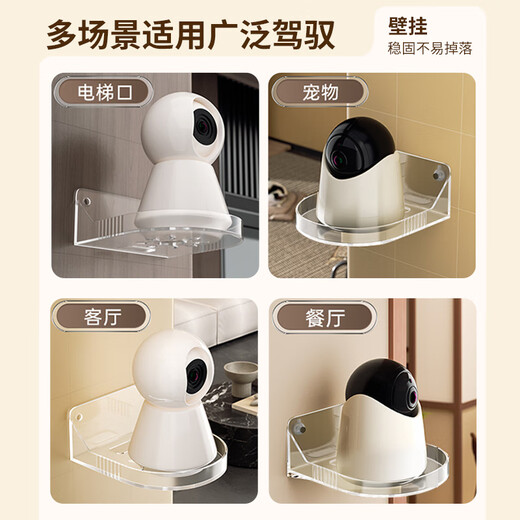 多场景适用广泛驾驭

壁挂
稳固不易掉落

电梯口

宠物

客厅

餐厅