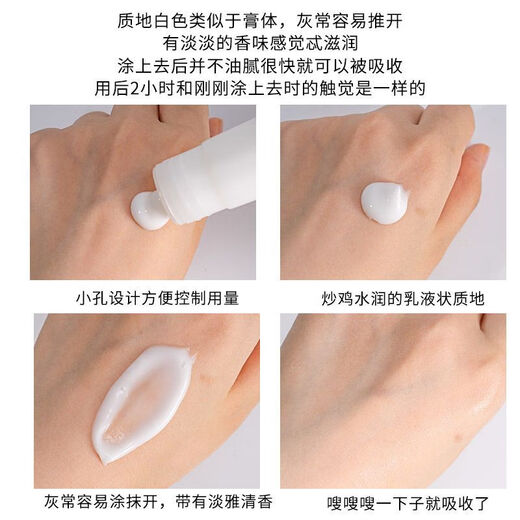 质地白色类似于膏体，灰常容易推开
有淡淡的香味感觉忒滋润
涂上去后并不油腻很快就可以被吸收
用后2小时和刚刚涂上去时的触觉是一样的

小孔设计方便控制用量

炒鸡水润的乳液状质地

灰常容易涂抹开，带有淡雅清香

嗖嗖嗖一下子就吸收了