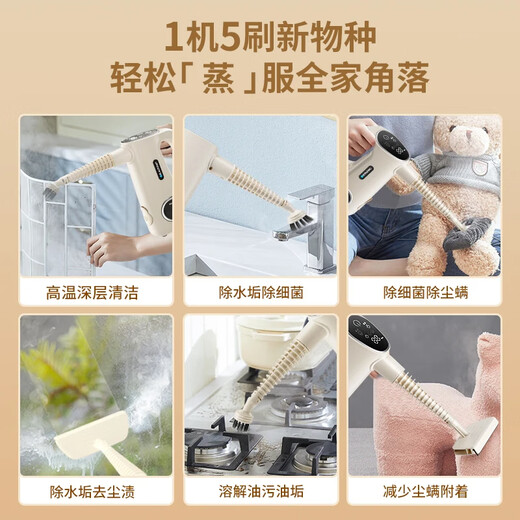 1机5刷新物种
轻松「蒸」服全家角落

高温深层清洁

除水垢除细菌

除细菌除尘螨

除水垢去尘渍

溶解油污油垢

减少尘螨附着