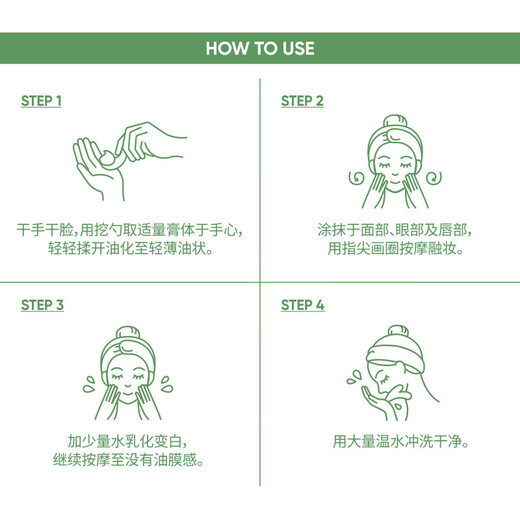 HOW TO USE

STEP 1

干手干脸，用挖勺取适量膏体于手心，轻轻揉开油化至轻薄油状。

STEP 2

涂抹于面部、眼部及唇部，用指尖画圈按摩融妆。

STEP 3

加少量水乳化变白，继续按摩至没有油膜感。

STEP 4

用大量温水冲洗干净。