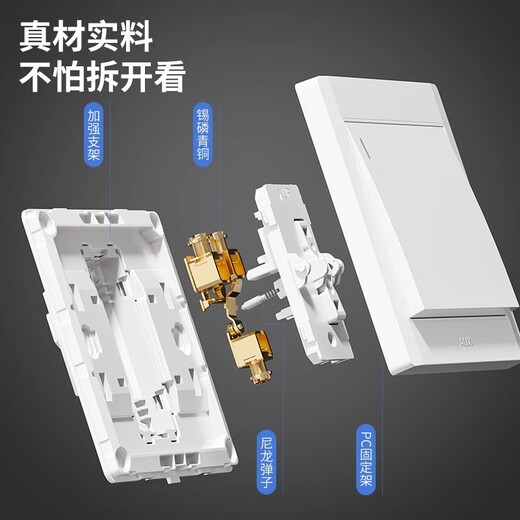 真材实料
不怕拆开看

加强支架

锡磷青铜

尼龙弹子

PC固定架

AUX