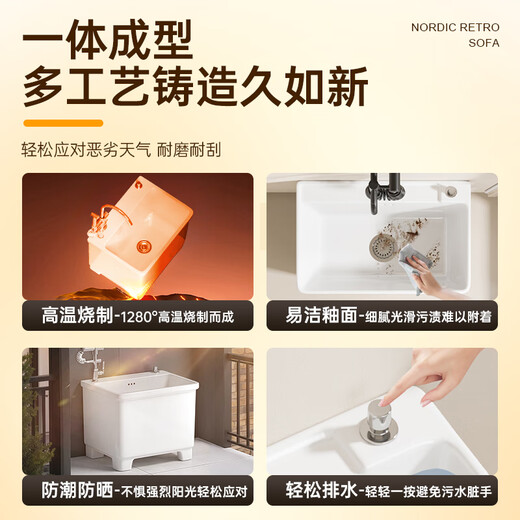 一体成型
多工艺铸造久如新

NORDIC RETRO
SOFA

轻松应对恶劣天气 耐磨耐刮

高温烧制-1280°高温烧制而成

易洁釉面-细腻光滑污渍难以附着

防潮防晒-不惧强烈阳光轻松应对

轻松排水-轻轻一按避免污水脏手