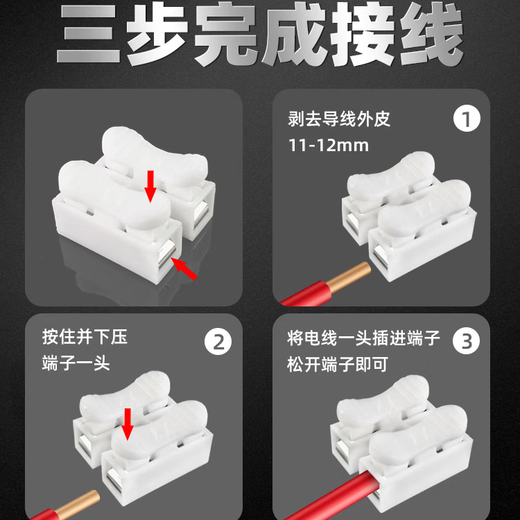 三步完成接线

剥去导线外皮
11-12mm
1

按住并下压
端子一头
2

将电线一头插进端子
松开端子即可
3