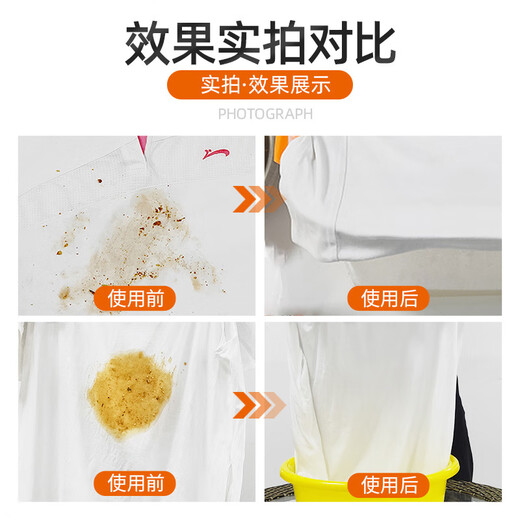 效果实拍对比

实拍·效果展示

PHOTOGRAPH

使用前

使用后

使用前

使用后