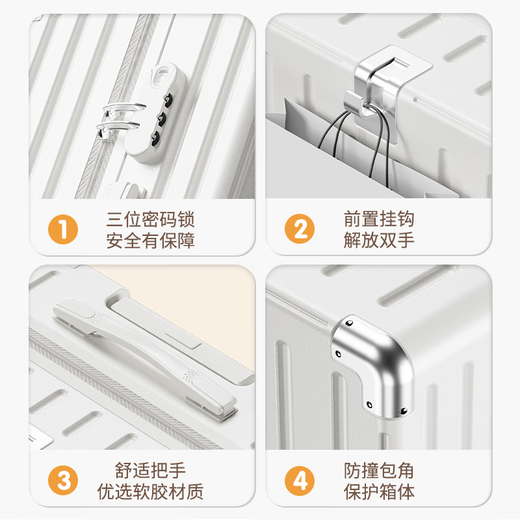 1
三位密码锁
安全有保障

2
前置挂钩
解放双手

3
舒适把手
优选软胶材质

4
防撞包角
保护箱体