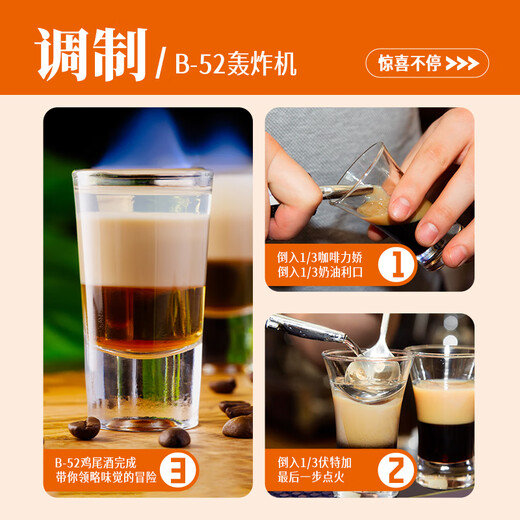 调制 / B-52轰炸机

惊喜不停 >>>

倒入1/3咖啡力娇
倒入1/3奶油利口

1

倒入1/3伏特加
最后一步点火

2

B-52鸡尾酒完成
带你领略味觉的冒险

3