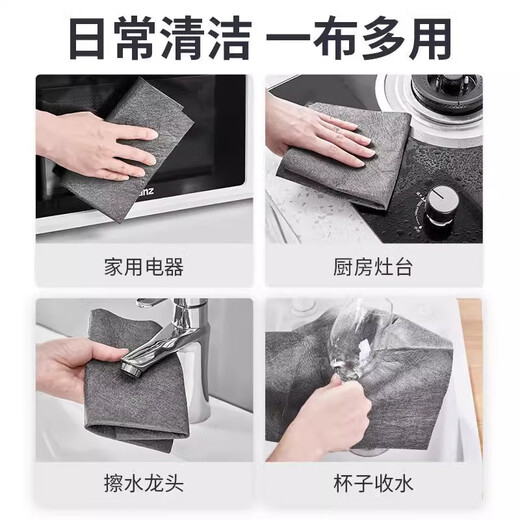 日常清洁 一布多用

家用电器

厨房灶台

擦水龙头

杯子收水