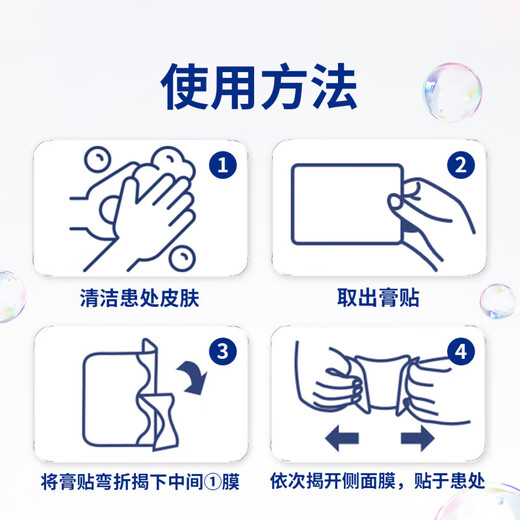 使用方法

1

清洁患处皮肤

2

取出膏贴

3

将膏贴弯折揭下中间①膜

4

依次揭开侧面膜，贴于患处