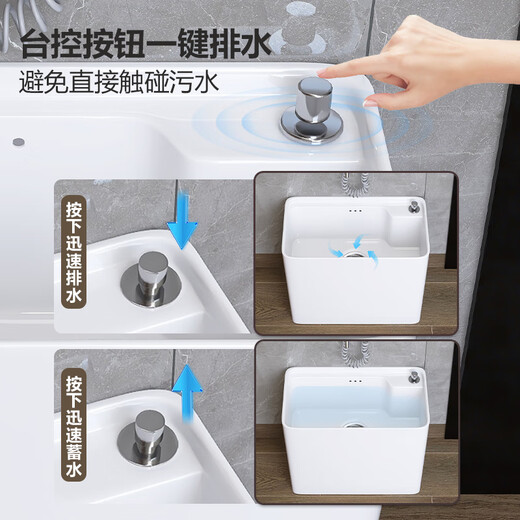 台控按钮一键排水
避免直接触碰污水

按下迅速排水

按下迅速蓄水