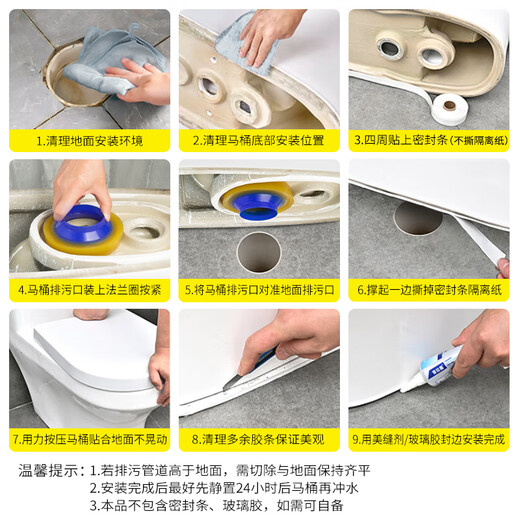 1.清理地面安装环境

2.清理马桶底部安装位置

3.四周贴上密封条(不撕隔离纸)

4.马桶排污口装上法兰圈按紧

5.将马桶排污口对准地面排污口

6.撑起一边撕掉密封条隔离纸

7.用力按压马桶贴合地面不晃动

8.清理多余胶条保证美观

9.用美缝剂/玻璃胶封边安装完成

温馨提示：1.若排污管道高于地面，需切除与地面保持齐平
2.安装完成后最好先静置24小时后马桶再冲水
3.本品不包含密封条、玻璃胶，如需可自备