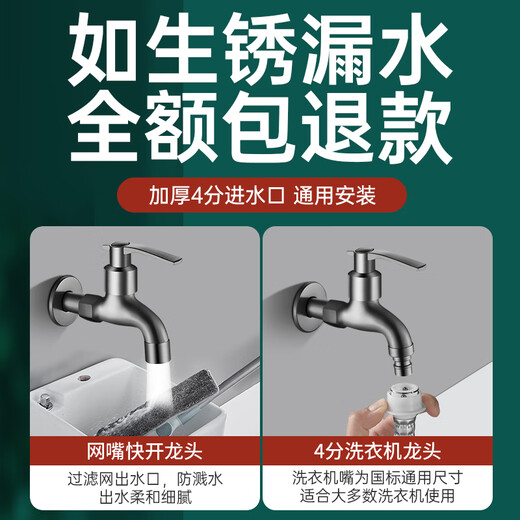 如生锈漏水
全额包退款

加厚4分进水口 通用安装

网嘴快开龙头

过滤网出水口，防溅水
出水柔和细腻

4分洗衣机龙头

洗衣机嘴为国标通用尺寸
适合大多数洗衣机使用