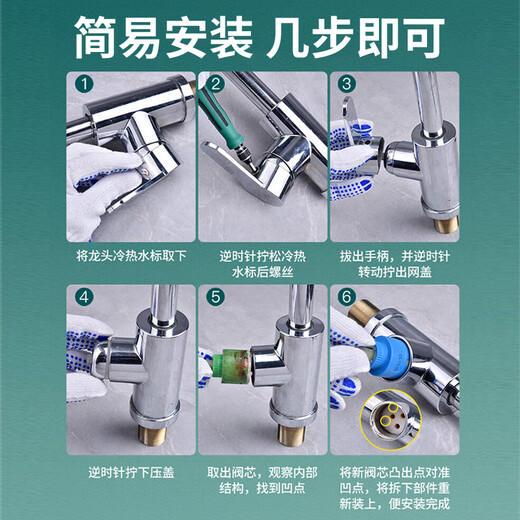 简易安装 几步即可

1
将龙头冷热水标取下

2
逆时针拧松冷热水标后螺丝

3
拔出手柄，并逆时针转动拧出网盖

4
逆时针拧下压盖

5
取出阀芯，观察内部结构，找到凹点

6
将新阀芯凸出点对准凹点，将拆下部件重新装上，便安装完成