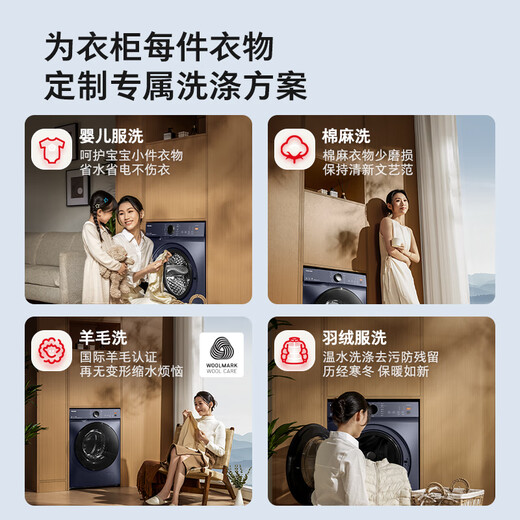 为衣柜每件衣物
定制专属洗涤方案

婴儿服洗
呵护宝宝小件衣物
省水省电不伤衣

棉麻洗
棉麻衣物少磨损
保持清新文艺范

羊毛洗
国际羊毛认证
再无变形缩水烦恼

WOOLMARK
WOOL CARE

羽绒服洗
温水洗涤去污防残留
历经寒冬 保暖如新