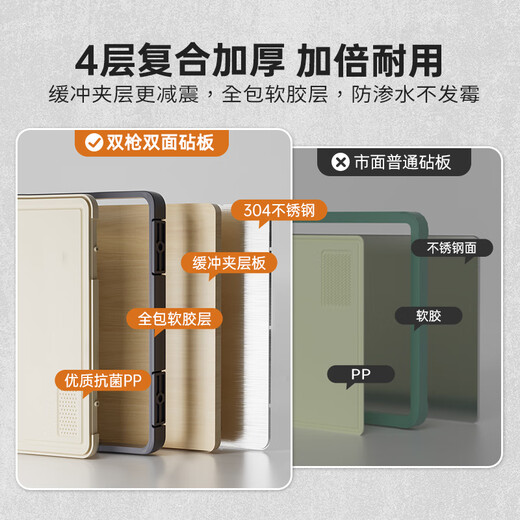 4层复合加厚 加倍耐用
缓冲夹层更减震，全包软胶层，防渗水不发霉

双枪双面砧板

304不锈钢
缓冲夹层板
全包软胶层
优质抗菌PP

市面普通砧板

不锈钢面
软胶
PP