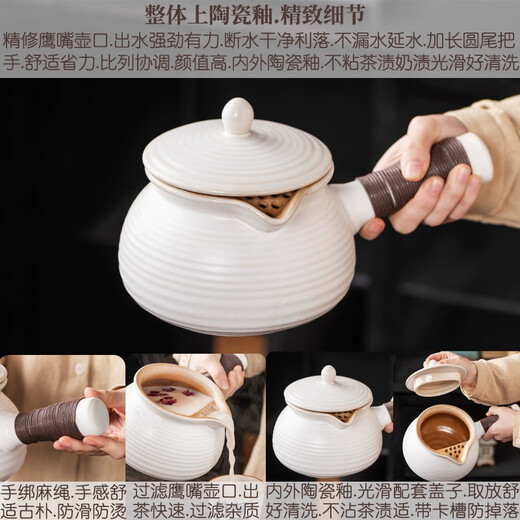 整体上陶瓷釉.精致细节

精修鹰嘴壶口.出水强劲有力.断水干净利落.不漏水延水.加长圆尾把手.舒适省力.比列协调.颜值高.内外陶瓷釉.不粘茶渍奶渍光滑好清洗

手绑麻绳.手感舒适古朴.防滑防烫

过滤鹰嘴壶口.出茶快速.过滤杂质

内外陶瓷釉.光滑好清洗.不沾茶渍

配套盖子.取放舒适.带卡槽防掉落