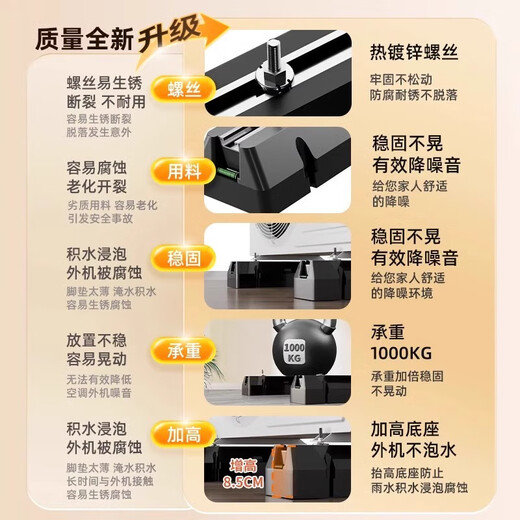 质量全新升级

螺丝易生锈
断裂 不耐用
容易生锈断裂
脱落发生意外

螺丝

热镀锌螺丝
牢固不松动
防腐耐锈不脱落

容易腐蚀
老化开裂
劣质用料 容易老化
引发安全事故

用料

稳固不晃
有效降噪音
给您家人舒适
的降噪

积水浸泡
外机被腐蚀
脚垫太薄 淹水积水
容易生锈腐蚀

稳固

稳固不晃
有效降噪音
给您家人舒适
的降噪环境

放置不稳
容易晃动
无法有效降低
空调外机噪音

承重

1000 KG

承重
1000KG
承重加倍稳固
不晃动

积水浸泡
外机被腐蚀
脚垫太薄 淹水积水
长时间与外机接触
容易生锈腐蚀

加高

增高
8.5CM

加高底座
外机不泡水
抬高底座防止
雨水积水浸泡腐蚀