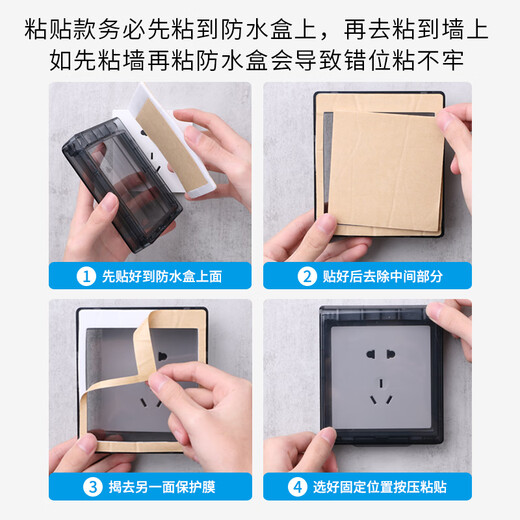 粘贴款务必先粘到防水盒上，再去粘到墙上
如先粘墙再粘防水盒会导致错位粘不牢

1 先贴好到防水盒上面

2 贴好后去除中间部分

3 揭去另一面保护膜

4 选好固定位置按压粘贴