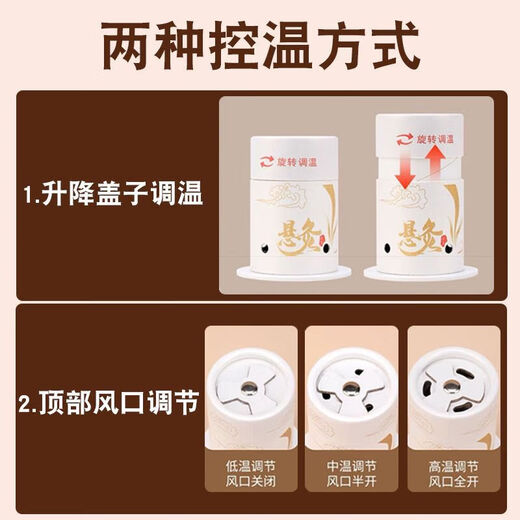 两种控温方式

1.升降盖子调温

旋转调温

悬灸

旋转调温

悬灸

2.顶部风口调节

低温调节
风口关闭

中温调节
风口半开

高温调节
风口全开