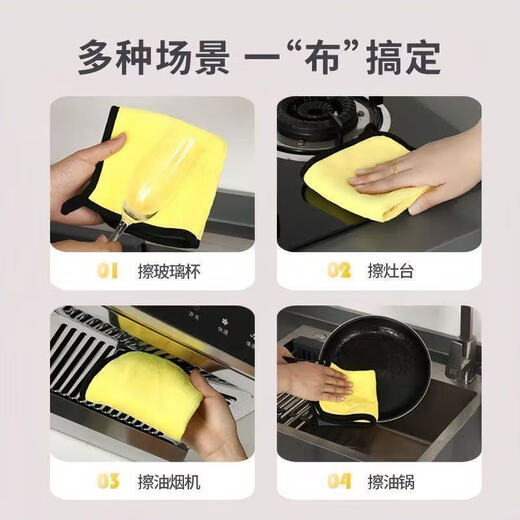 多种场景 一“布”搞定

01 擦玻璃杯

02 擦灶台

开关 快速

03 擦油烟机

04 擦油锅