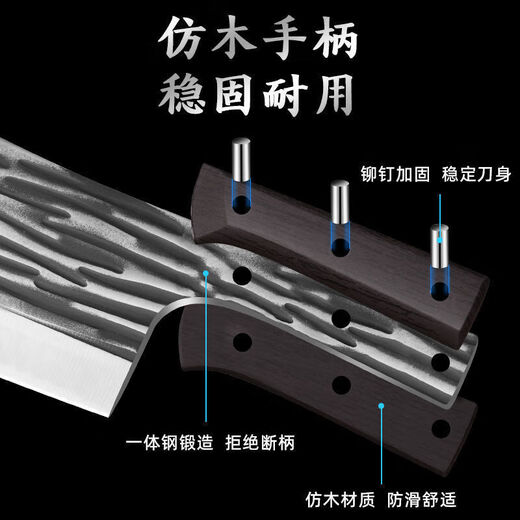 仿木手柄
稳固耐用

铆钉加固 稳定刀身

一体钢锻造 拒绝断柄

仿木材质 防滑舒适