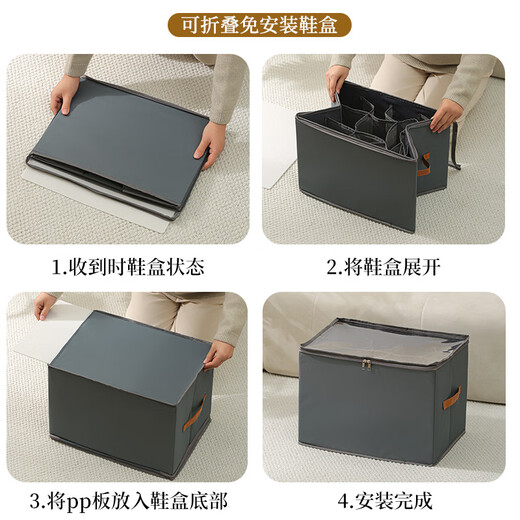 可折叠免安装鞋盒

1.收到时鞋盒状态

2.将鞋盒展开

3.将pp板放入鞋盒底部

4.安装完成