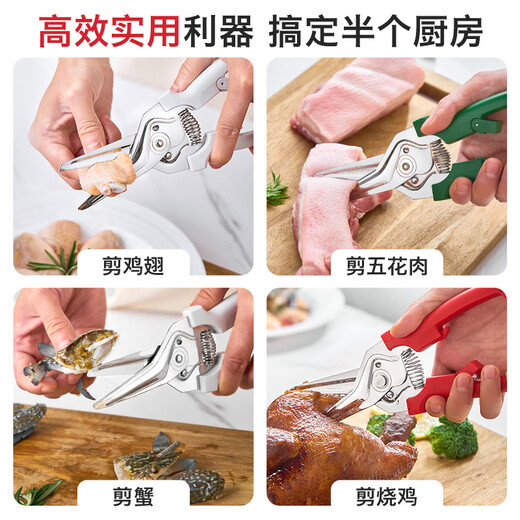 高效实用利器 搞定半个厨房

剪鸡翅

剪五花肉

剪蟹

剪烧鸡