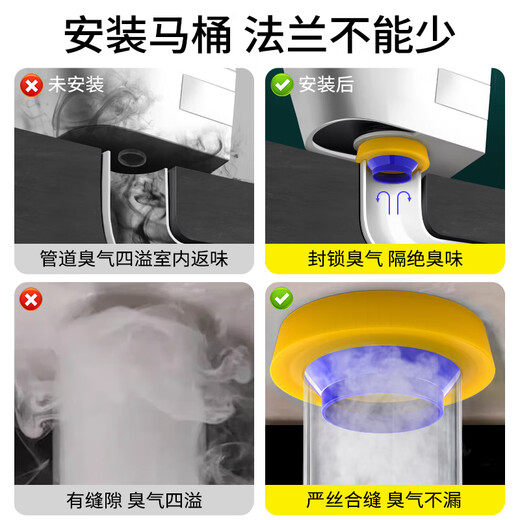 安装马桶 法兰不能少

未安装

管道臭气四溢室内返味

安装后

封锁臭气 隔绝臭味

有缝隙 臭气四溢

严丝合缝 臭气不漏