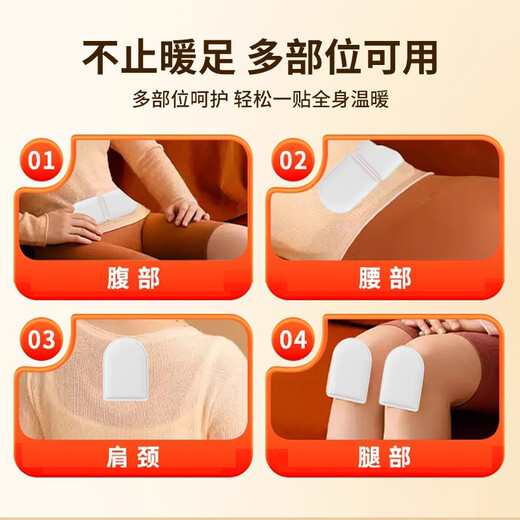 不止暖足 多部位可用

多部位呵护 轻松一贴全身温暖

01

腹部

02

腰部

03

肩颈

04

腿部