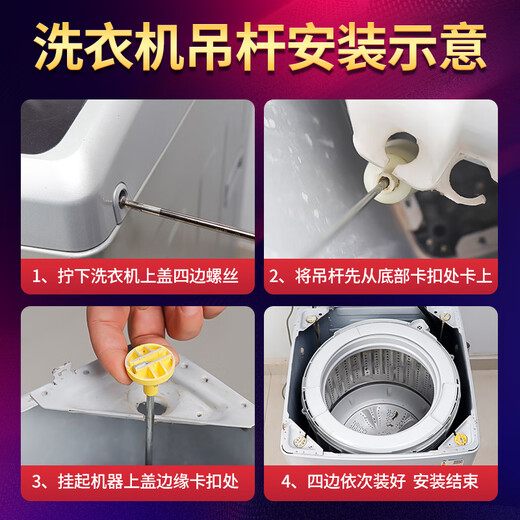 洗衣机吊杆安装示意

1、拧下洗衣机上盖四边螺丝

2、将吊杆先从底部卡扣处卡上

3、挂起机器上盖边缘卡扣处

4、四边依次装好 安装结束